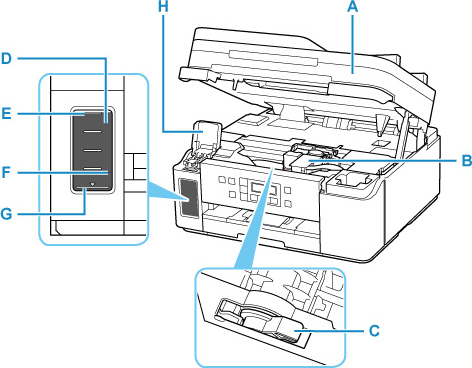 H
A
D
E
F
G
B
C